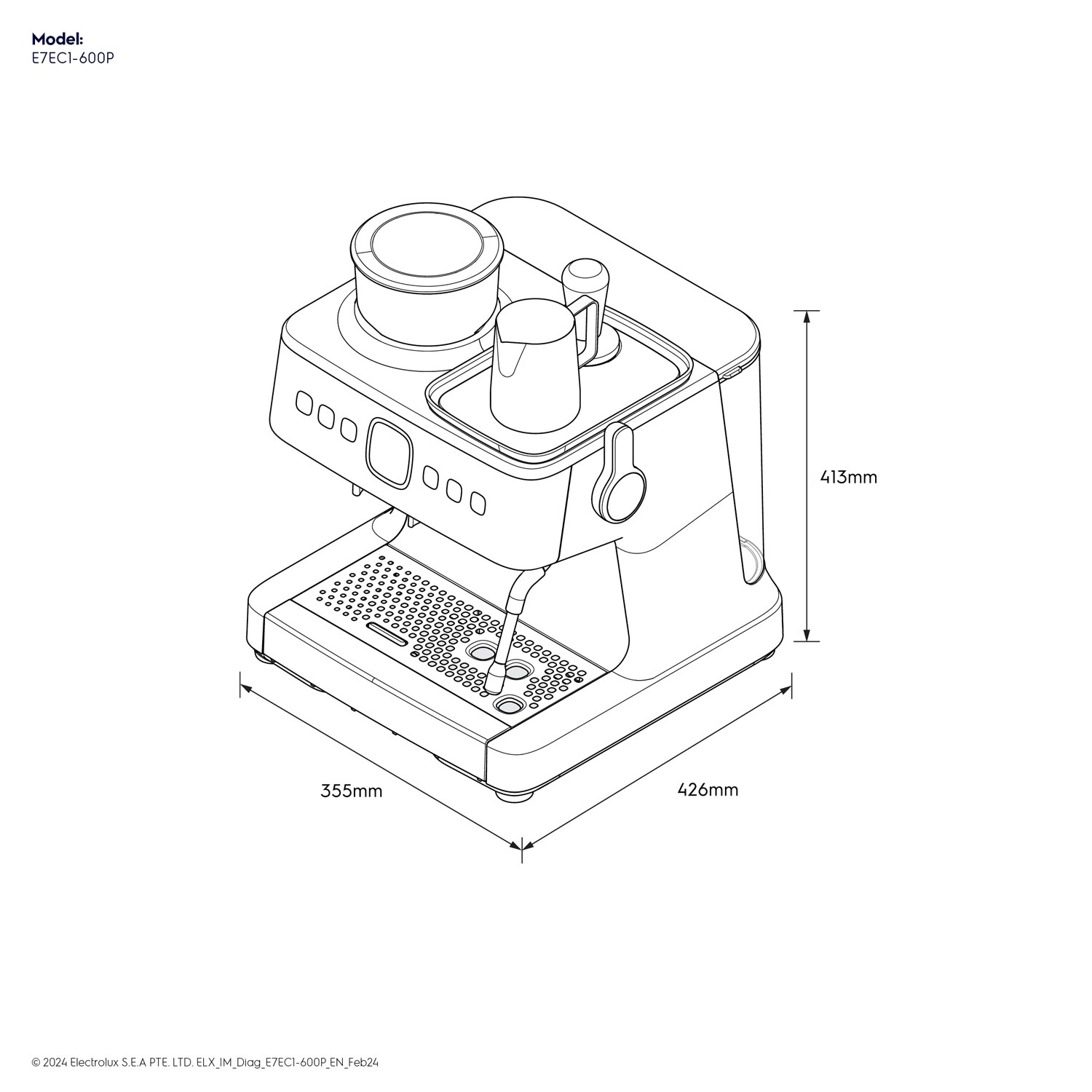 Model:
E7EC1-600P

413mm

355mm

426mm

© 2024 Electrolux S.E.A PTE. LTD. ELX_IM_Diag_E7EC1-600P_EN_Feb24