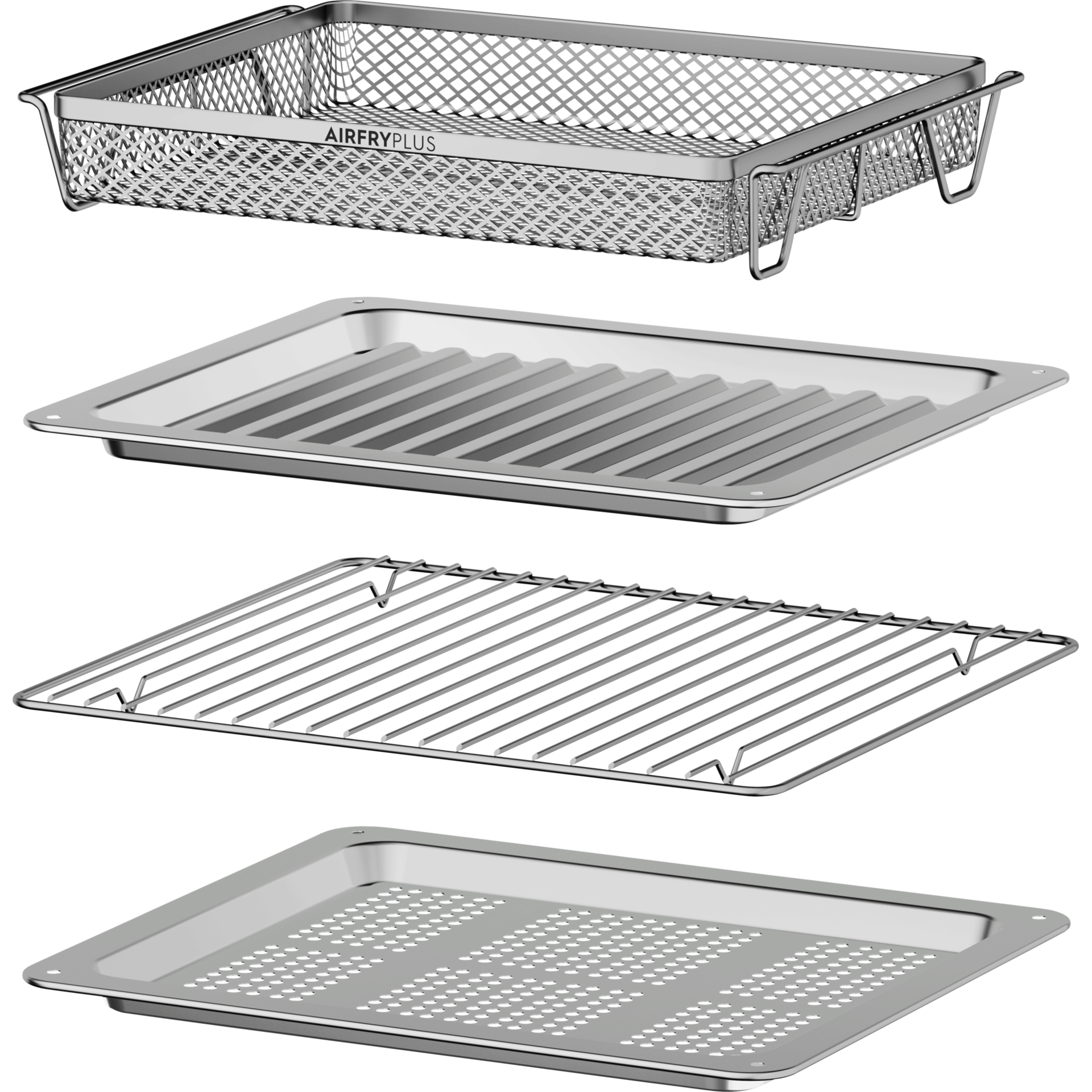 AIRFRYPLUS