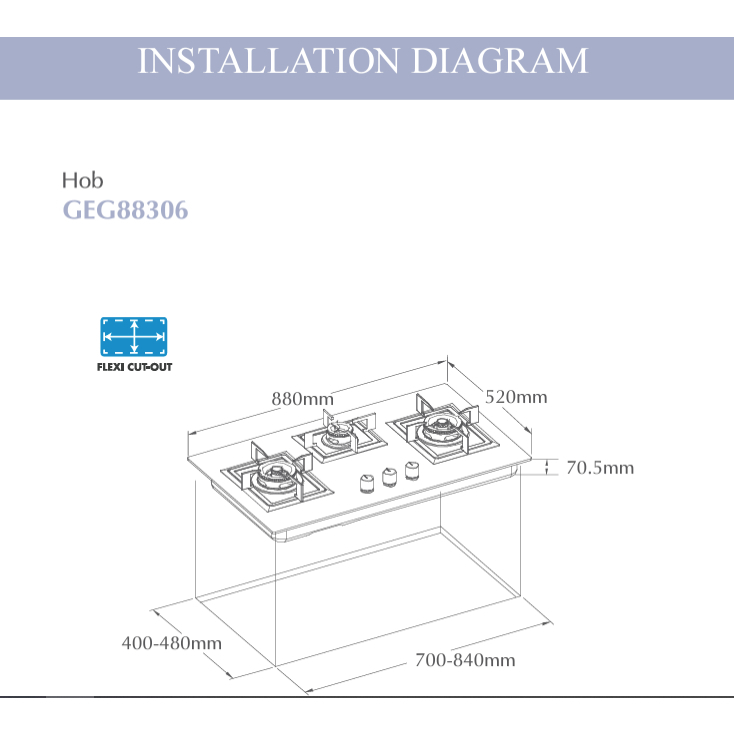 INSTALLATION DIAGRAM

Hob
GEG88306

FLEXI CUT-OUT

880mm

520mm

70.5mm

400-480mm

700-840mm